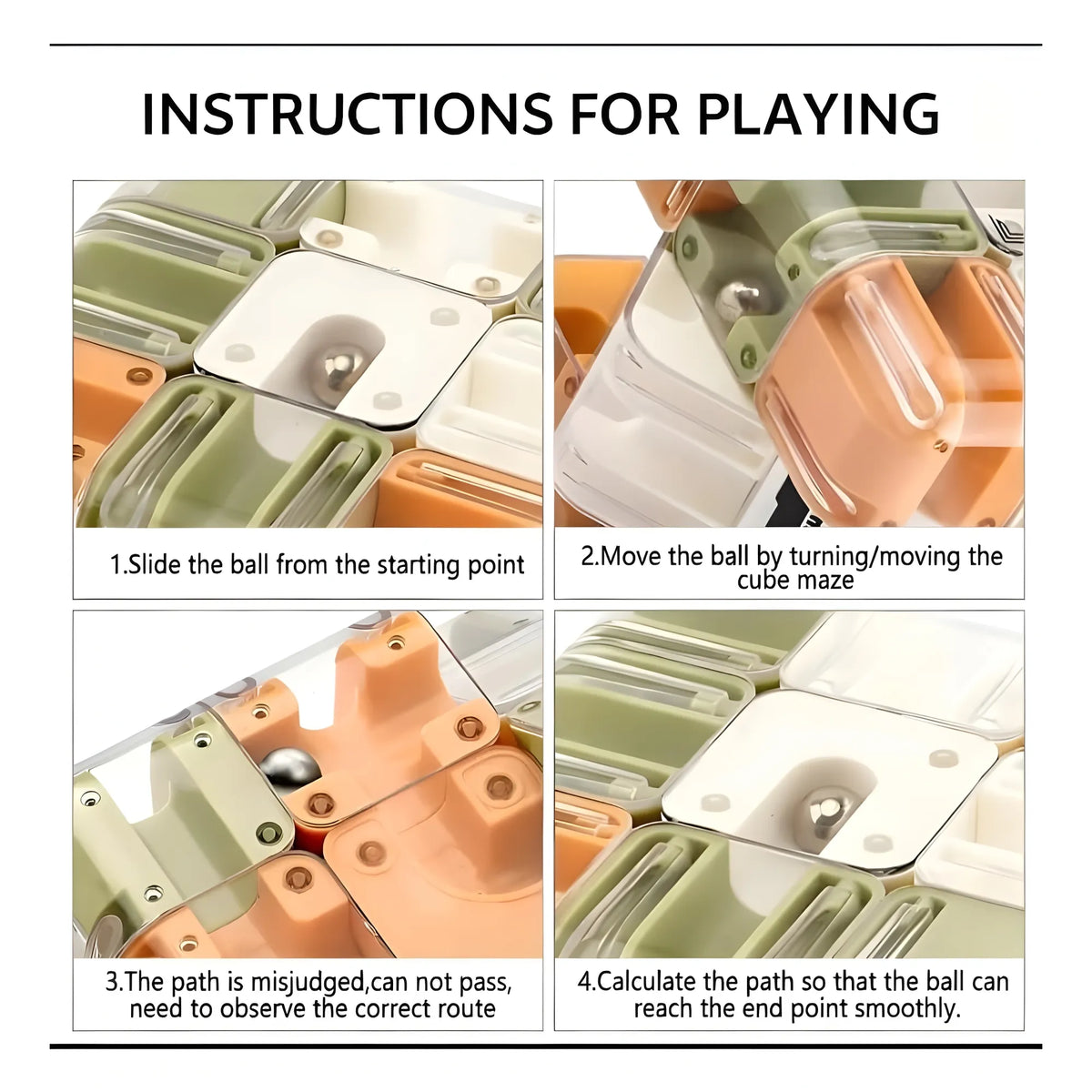 INSTRUCTIONS FOR PLAYING

1.Slide the ball from the starting point

2.Move the ball by turning/moving the cube maze

3.The path is misjudged,can not pass, need to observe the correct route

4.Calculate the path so that the ball can reach the end point smoothly.